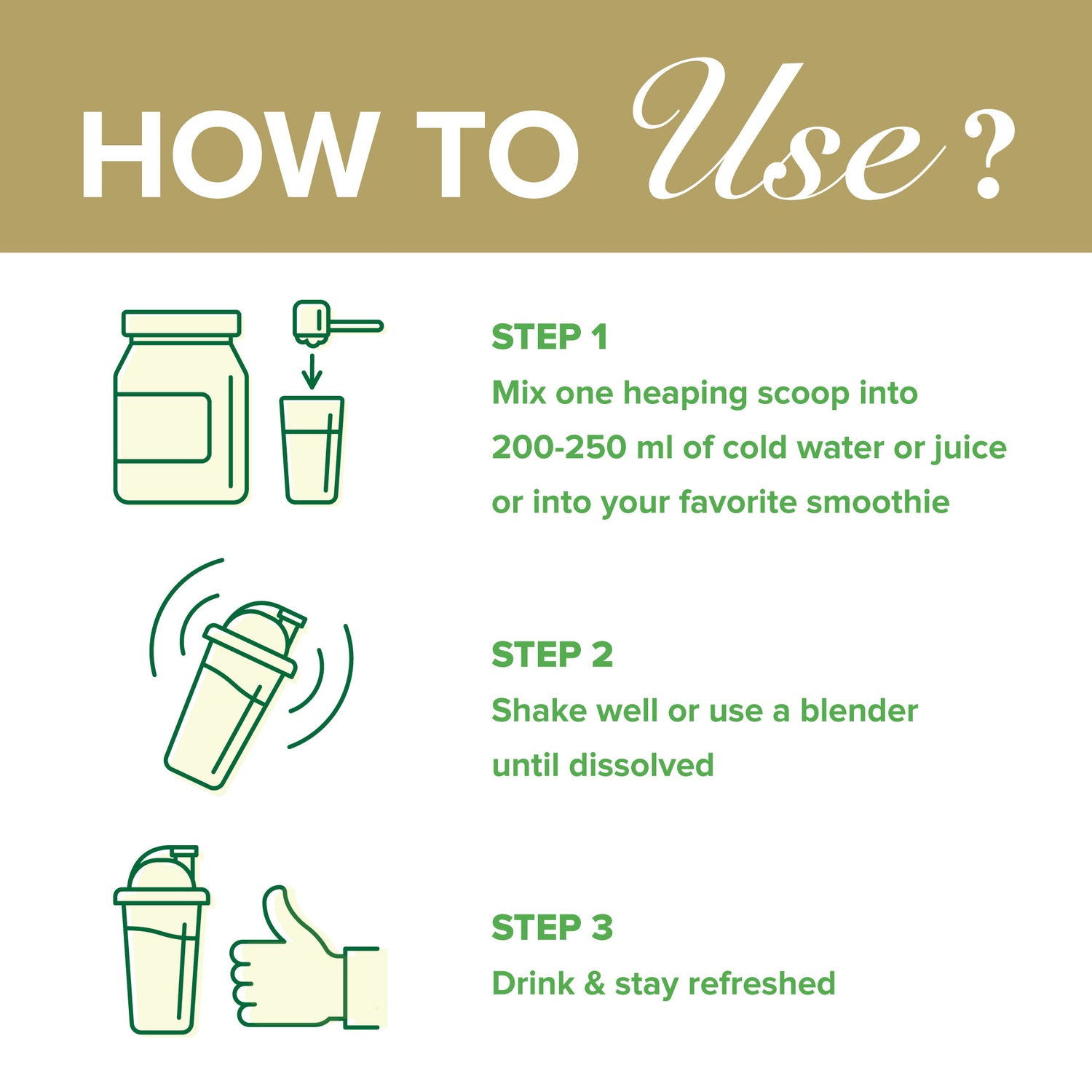 HOW TO Use?

STEP 1
Mix one heaping scoop into 200-250 ml of cold water or juice or into your favorite smoothie

STEP 2
Shake well or use a blender until dissolved

STEP 3
Drink & stay refreshed