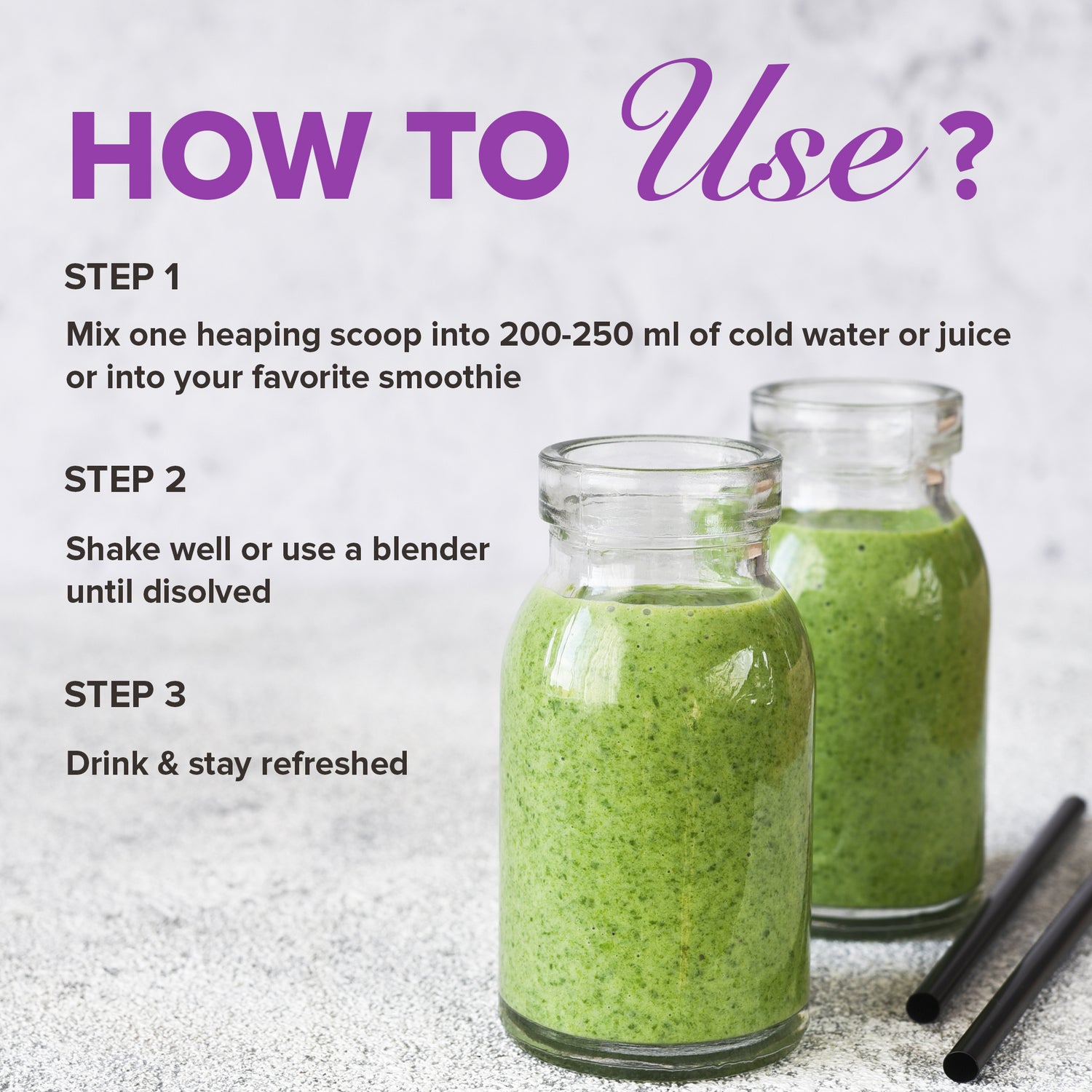 HOW TO Use?

STEP 1

Mix one heaping scoop into 200-250 ml of cold water or juice or into your favorite smoothie

STEP 2

Shake well or use a blender until disolved

STEP 3

Drink & stay refreshed