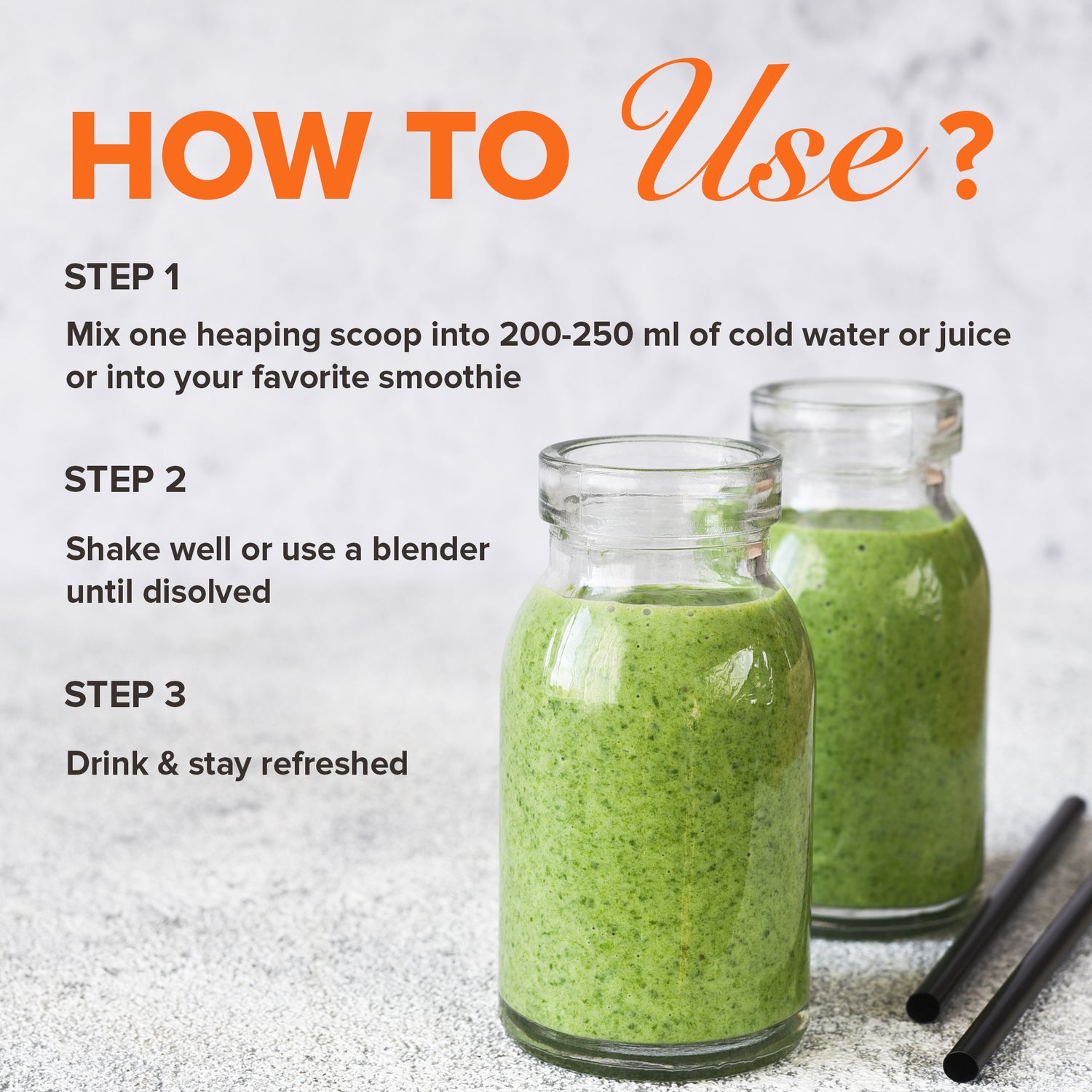 HOW TO Use?

STEP 1

Mix one heaping scoop into 200-250 ml of cold water or juice or into your favorite smoothie

STEP 2

Shake well or use a blender until disolved

STEP 3

Drink & stay refreshed